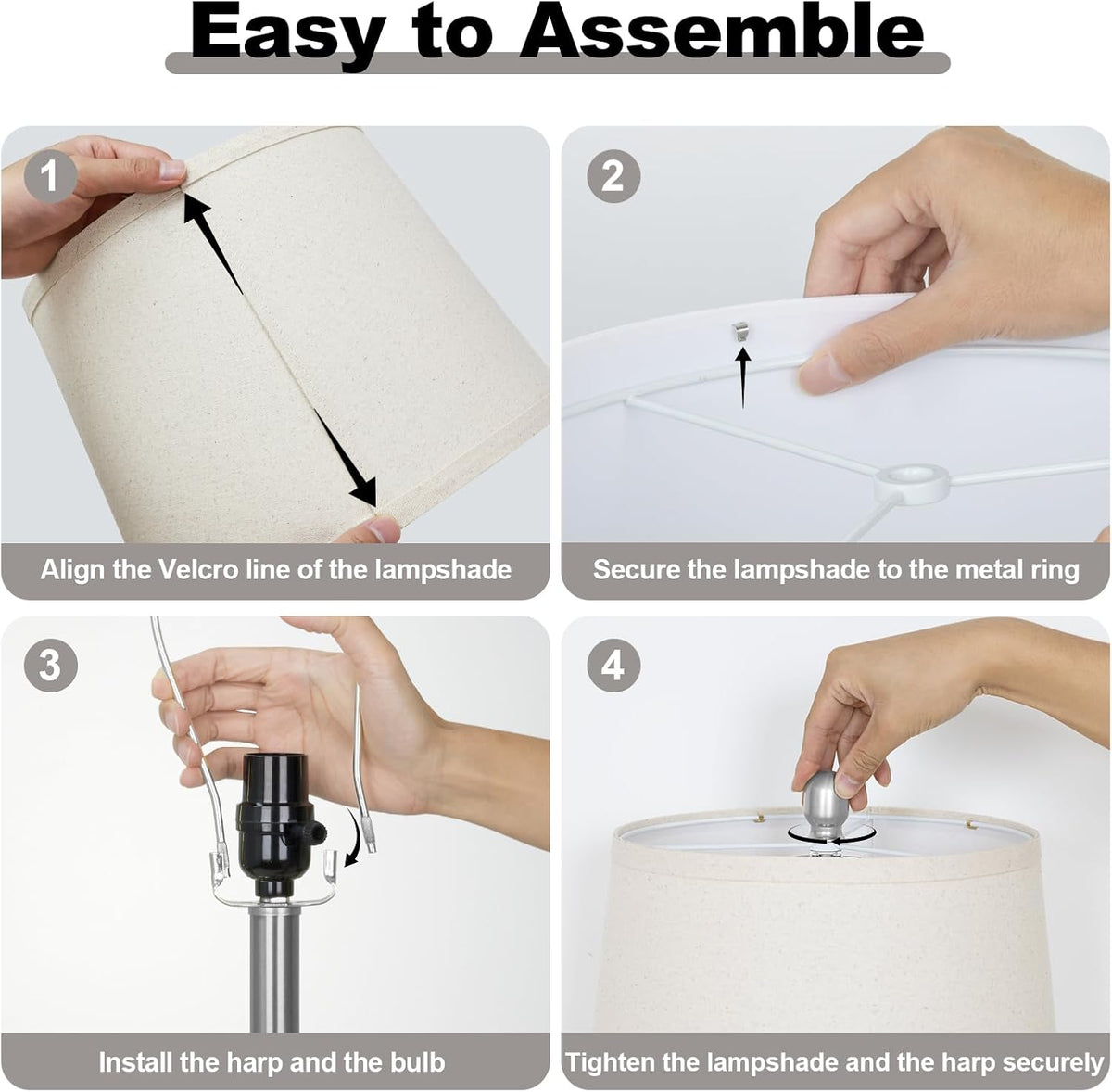 Easy to Assemble

1

Align the Velcro line of the lampshade

2

Secure the lampshade to the metal ring

3

Install the harp and the bulb

4

Tighten the lampshade and the harp securely