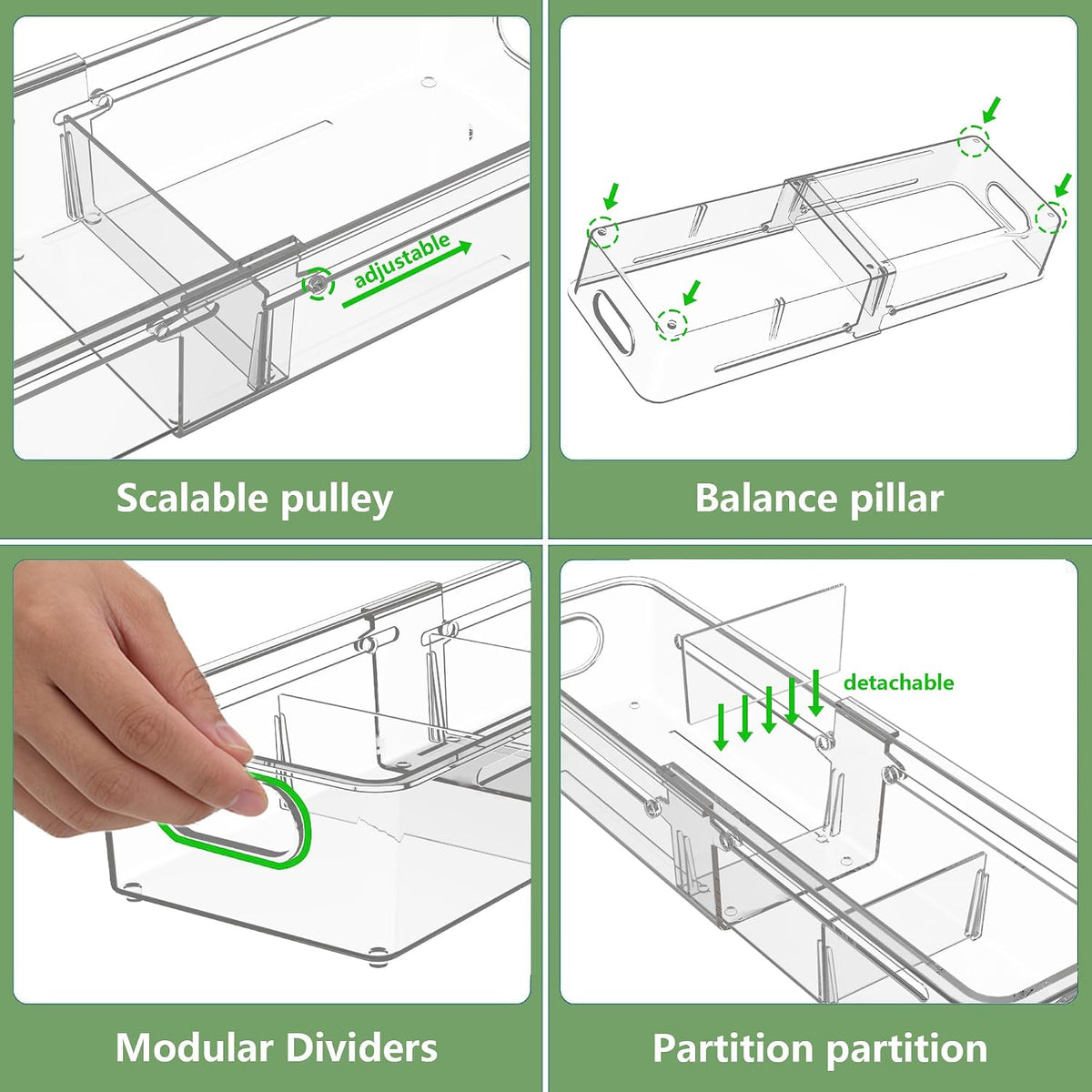 adjustable

Scalable pulley

Balance pillar

Modular Dividers

detachable

Partition partition