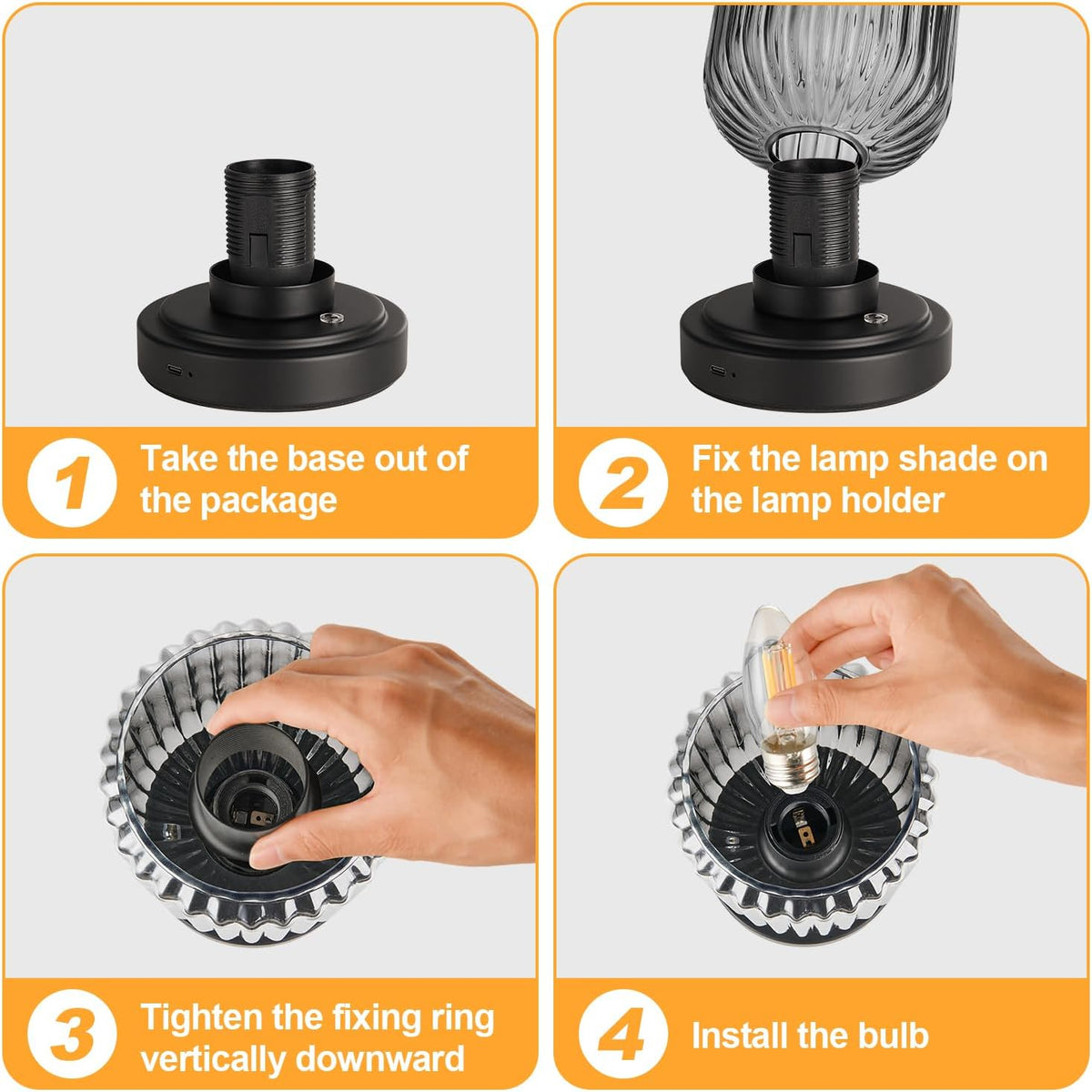 1 Take the base out of the package

2 Fix the lamp shade on the lamp holder

3 Tighten the fixing ring vertically downward

4 Install the bulb